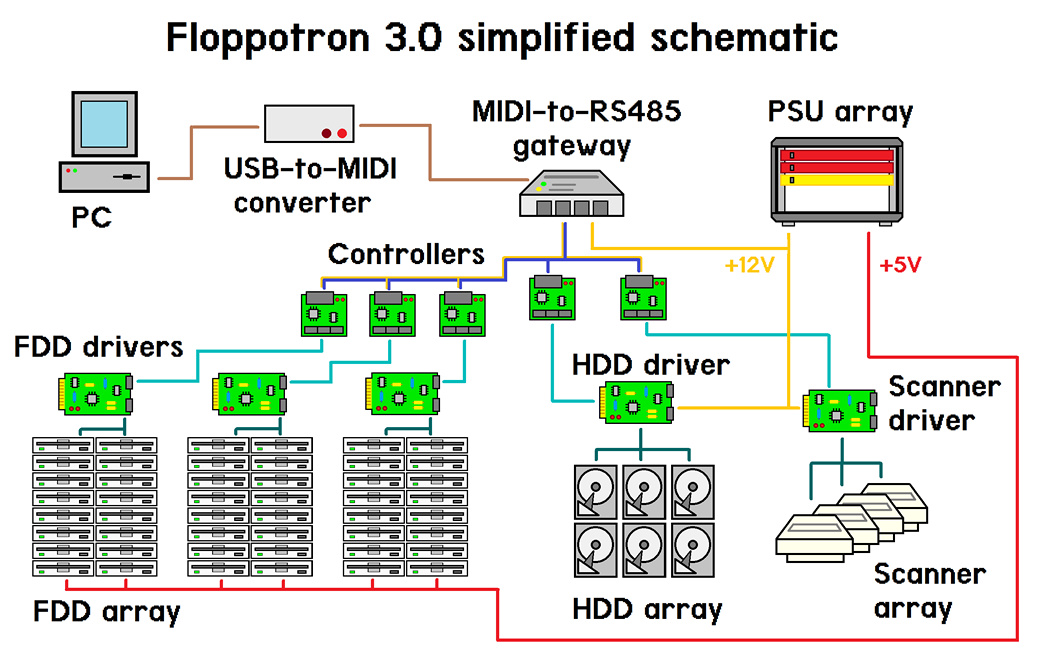 Floppotron 3.0 simplified schematic

PC

USB-to-MIDI converter

MIDI-to-RS485 gateway

PSU array

Controllers

+12V

+5V

FDD drivers

HDD driver

Scanner driver

FDD array

HDD array

Scanner array